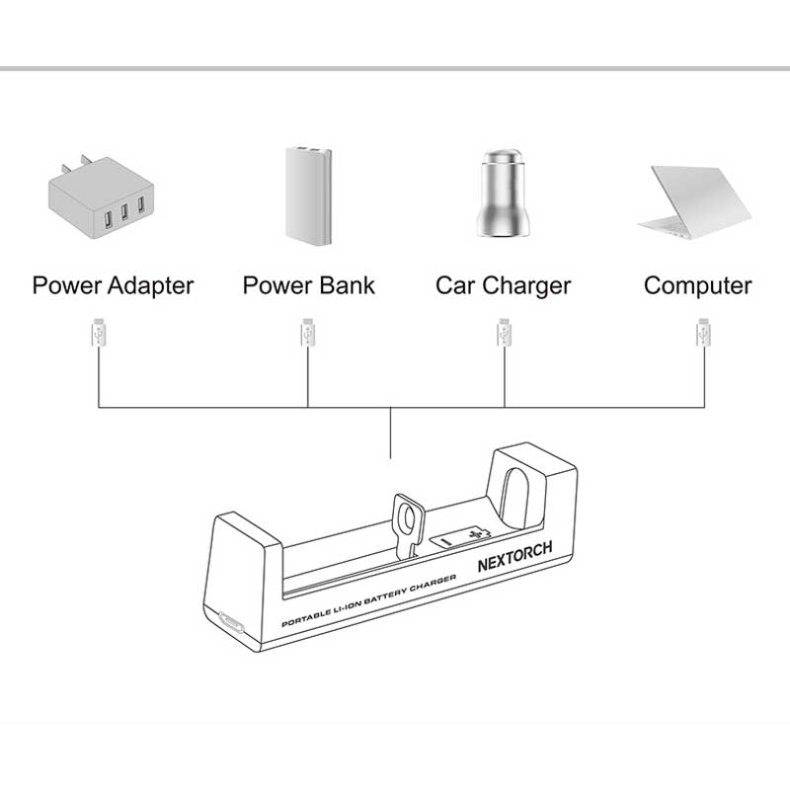 Power Adapter
Power Bank
Car Charger
Computer

NEXTORCH
PORTABLE LI-ION BATTERY CHARGER